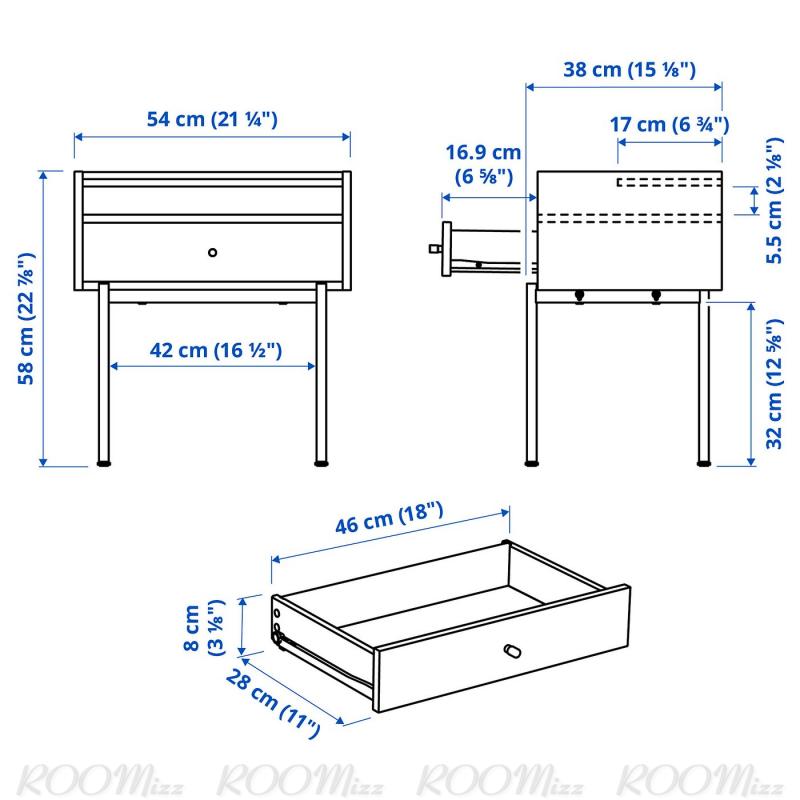 54 cm (21 ¼")

58 cm (22 ⅞")

42 cm (16 ½")

38 cm (15 ⅛")

17 cm (6 ¾")

16.9 cm (6 ⅝")

5.5 cm (2 ⅛")

32 cm (12 ⅝")

46 cm (18")

8 cm (3 ⅛")

28 cm (11")

ROOMizz ROOMizz ROOMizz ROOMizz