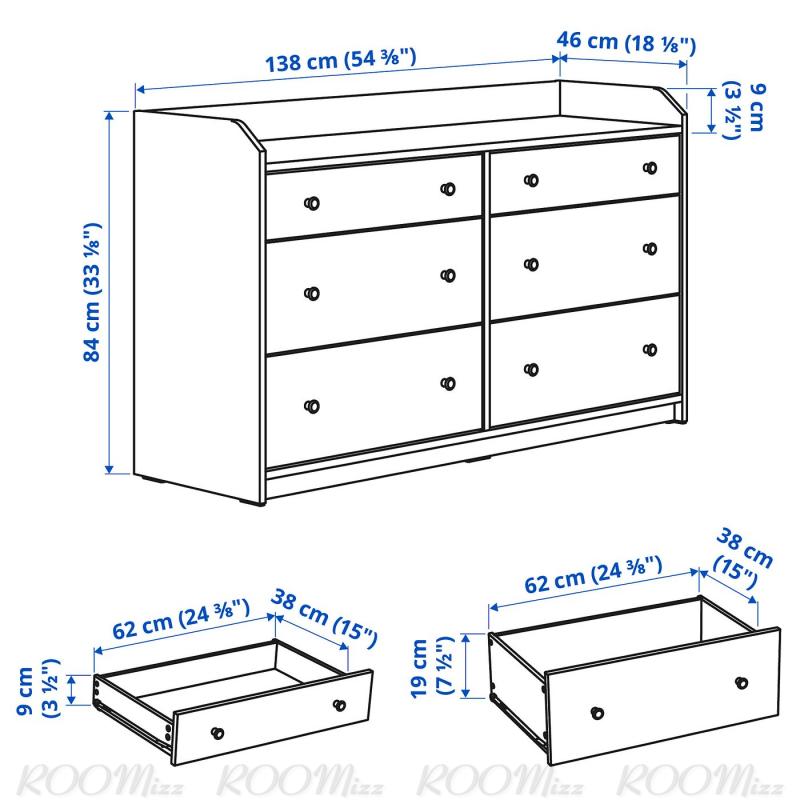 138 cm (54 ⅜")
46 cm (18 ⅛")
9 cm (3 ½")
84 cm (33 ⅛")
62 cm (24 ⅜")
38 cm (15")
9 cm (3 ½")
62 cm (24 ⅜")
38 cm (15")
19 cm (7 ½")
ROOMizz ROOMizz ROOMizz ROOMizz