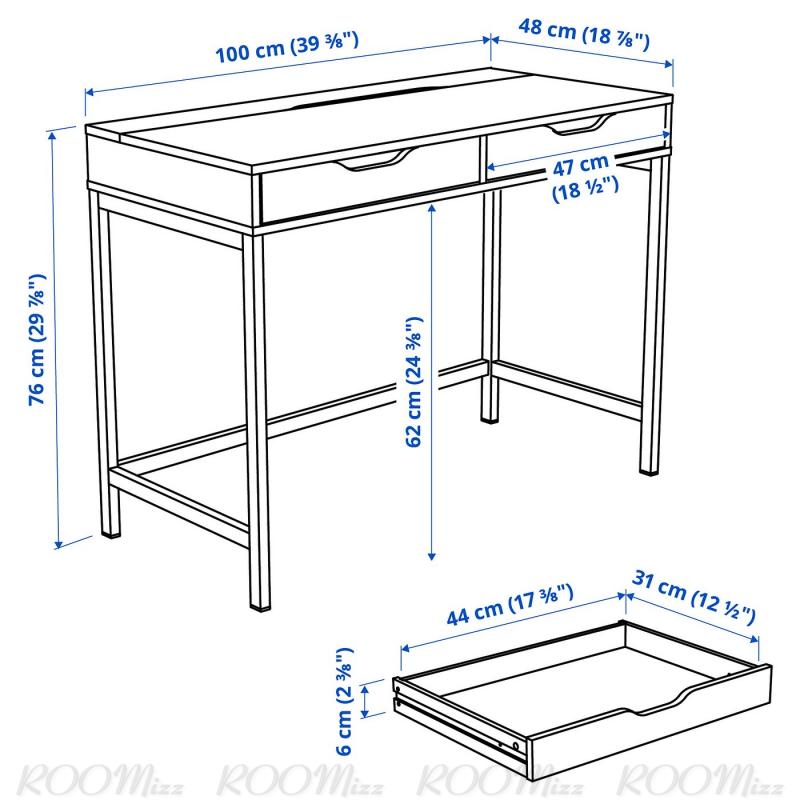 100 cm (39 ⅜")
48 cm (18 ⅞")
47 cm (18 ½")
76 cm (29 ⅞")
62 cm (24 ⅜")
44 cm (17 ⅜")
31 cm (12 ½")
6 cm (2 ⅜")
ROOMizz ROOMizz ROOMizz ROOMizz