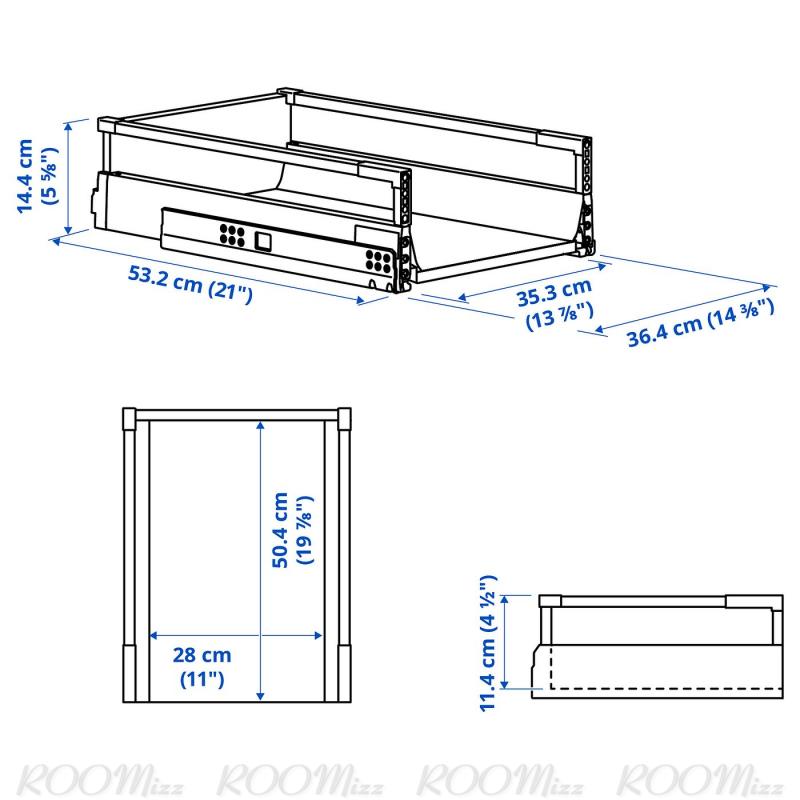 14.4 cm (5 ⅝")

53.2 cm (21")

35.3 cm (13 ⅞")

36.4 cm (14 ⅜")

50.4 cm (19 ⅞")

28 cm (11")

11.4 cm (4 ½")

ROOMizz ROOMizz ROOMizz ROOMizz