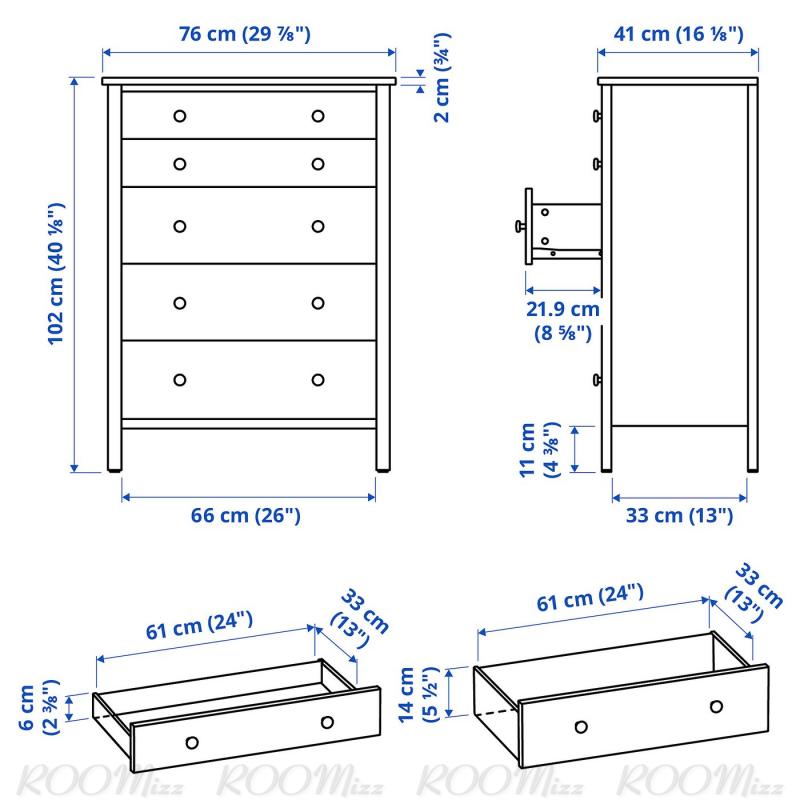 76 cm (29 ⅞")

2 cm (¾")

41 cm (16 ⅛")

102 cm (40 ⅛")

21.9 cm (8 ⅝")

11 cm (4 ⅜")

66 cm (26")

33 cm (13")

61 cm (24")

33 cm (13")

6 cm (2 ⅜")

61 cm (24")

33 cm (13")

14 cm (5 ½")

ROOMizz ROOMizz ROOMizz ROOMizz